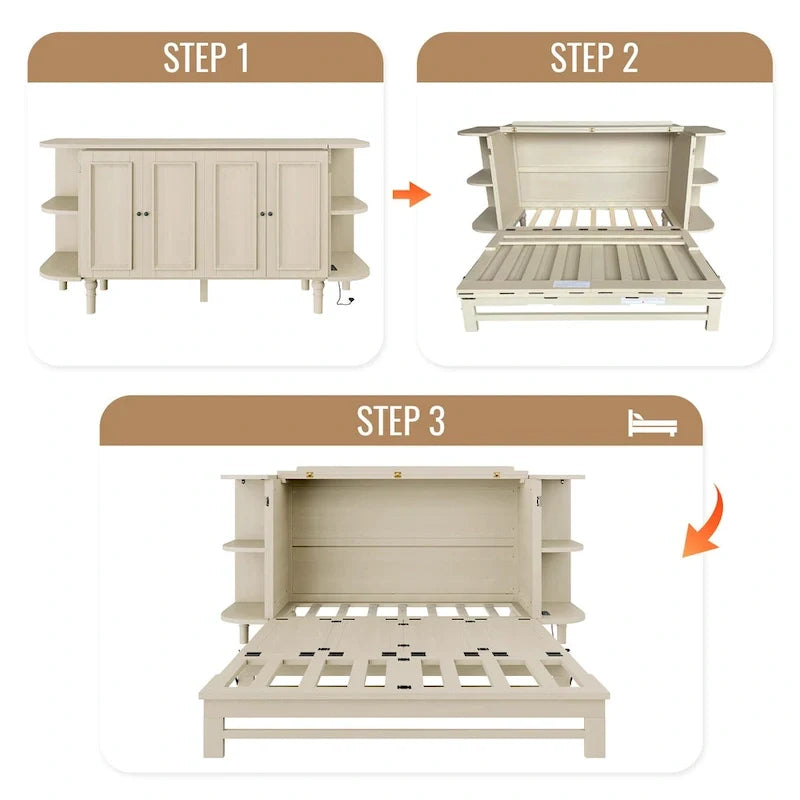 STEP 1

STEP 2

STEP 3