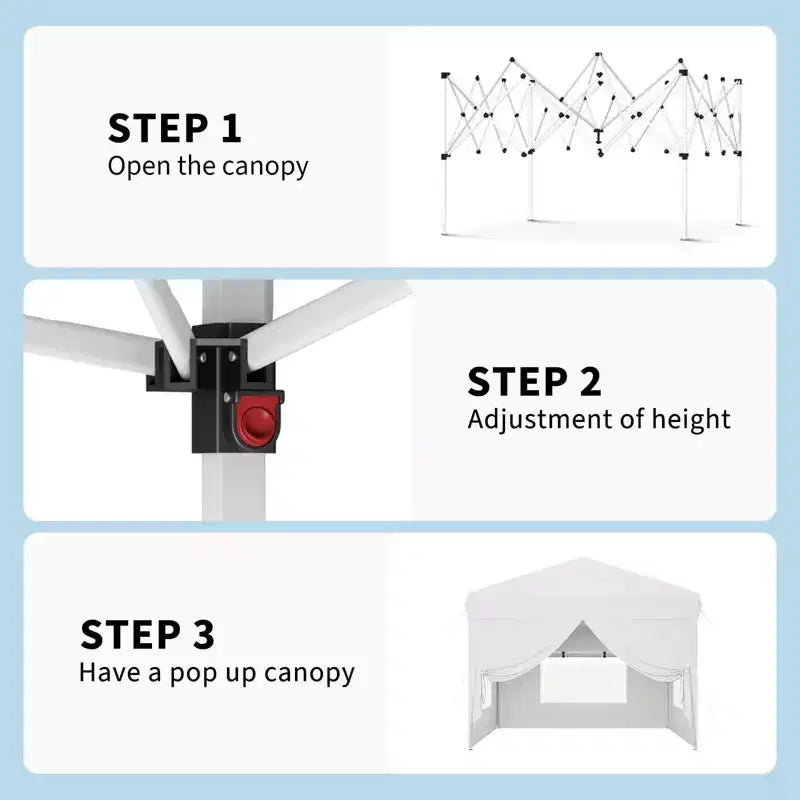 STEP 1
Open the canopy

STEP 2
Adjustment of height

STEP 3
Have a pop up canopy