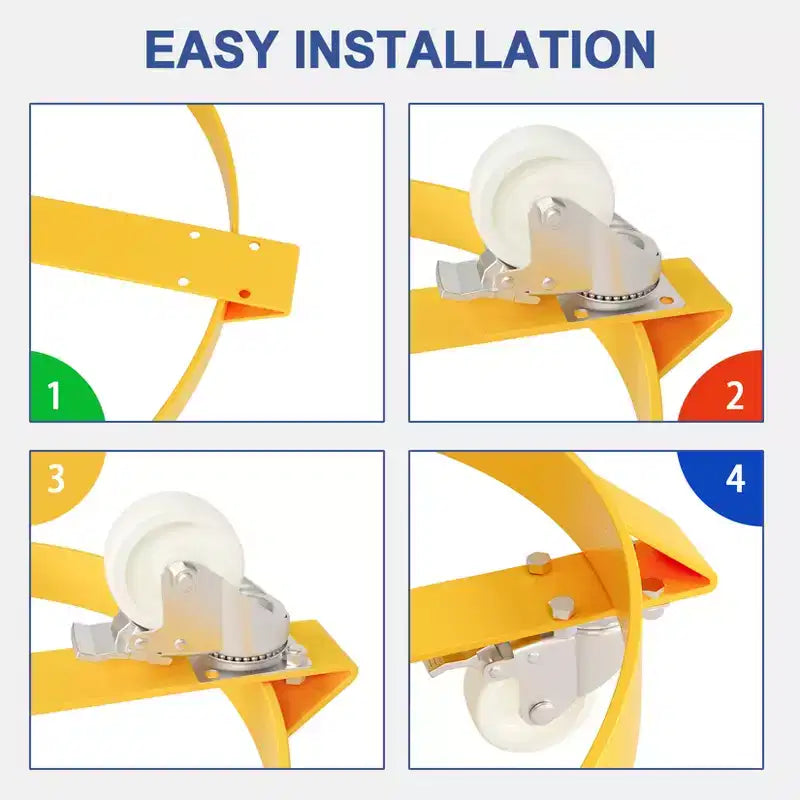 EASY INSTALLATION

1

2

3

4