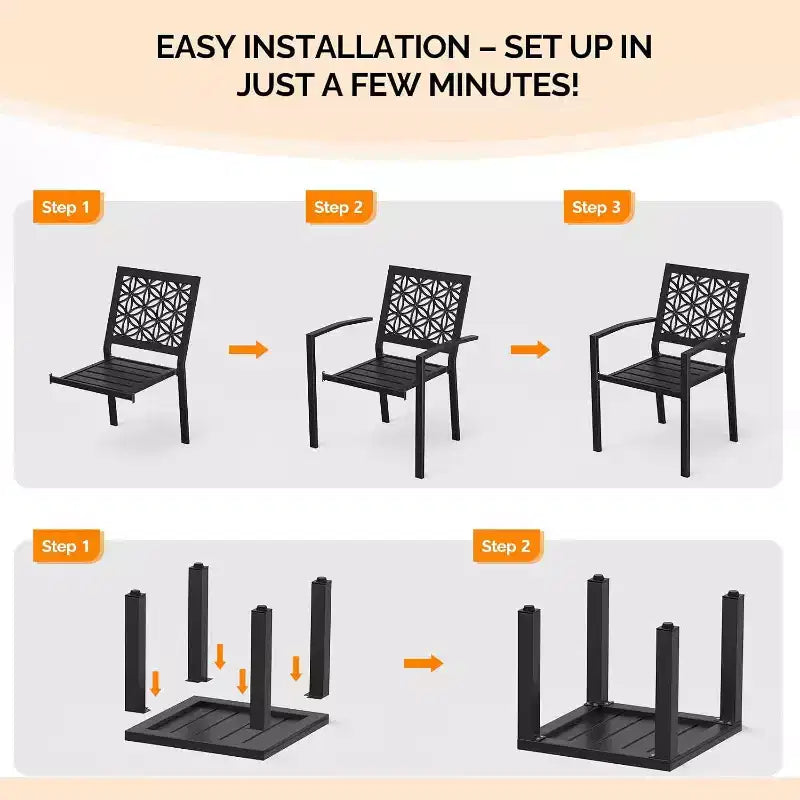 EASY INSTALLATION – SET UP IN JUST A FEW MINUTES!

Step 1

Step 2

Step 3

Step 1

Step 2