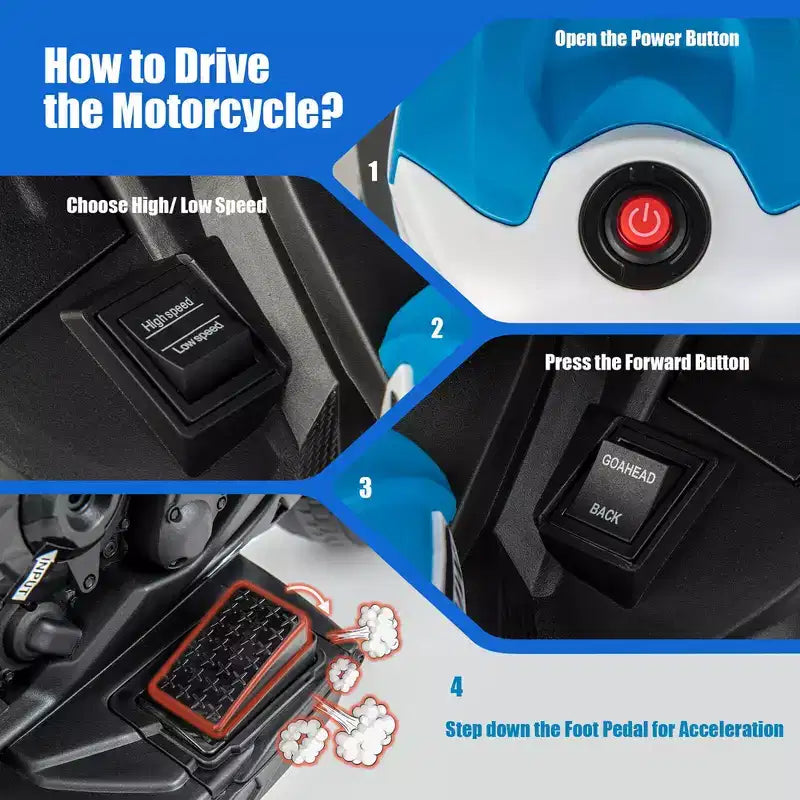 How to Drive the Motorcycle?

Open the Power Button

1

Choose High/ Low Speed

High speed
Low speed

2

Press the Forward Button

GOAHEAD
BACK

3

INPUT

4

Step down the Foot Pedal for Acceleration